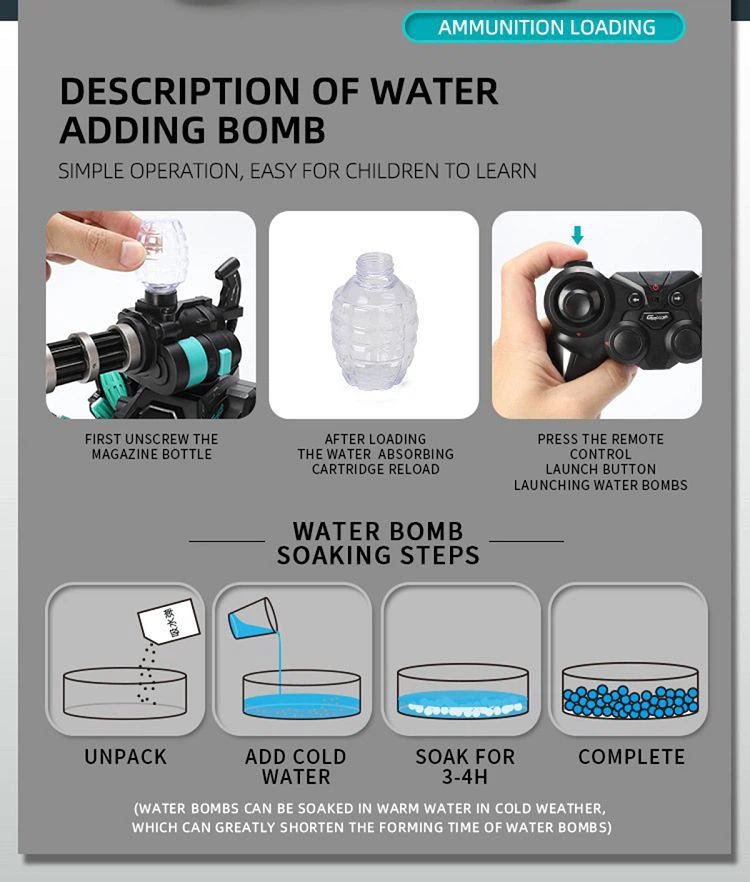 AMMUNITION LOADING

DESCRIPTION OF WATER ADDING BOMB

SIMPLE OPERATION, EASY FOR CHILDREN TO LEARN

FIRST UNSCREW THE MAGAZINE BOTTLE

AFTER LOADING THE WATER ABSORBING CARTRIDGE RELOAD

PRESS THE REMOTE CONTROL LAUNCH BUTTON LAUNCHING WATER BOMBS

WATER BOMB SOAKING STEPS

吸水弹

UNPACK

ADD COLD WATER

SOAK FOR 3-4H

COMPLETE

(WATER BOMBS CAN BE SOAKED IN WARM WATER IN COLD WEATHER, WHICH CAN GREATLY SHORTEN THE FORMING TIME OF WATER BOMBS)